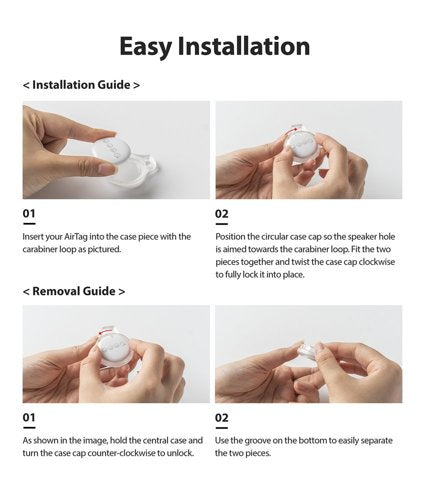 Easy Installation

< Installation Guide >

01

Insert your AirTag into the case piece with the carabiner loop as pictured.

02

Position the circular case cap so the speaker hole is aimed towards the carabiner loop. Fit the two pieces together and twist the case cap clockwise to fully lock it into place.

< Removal Guide >

01

As shown in the image, hold the central case and turn the case cap counter-clockwise to unlock.

02

Use the groove on the bottom to easily separate the two pieces.