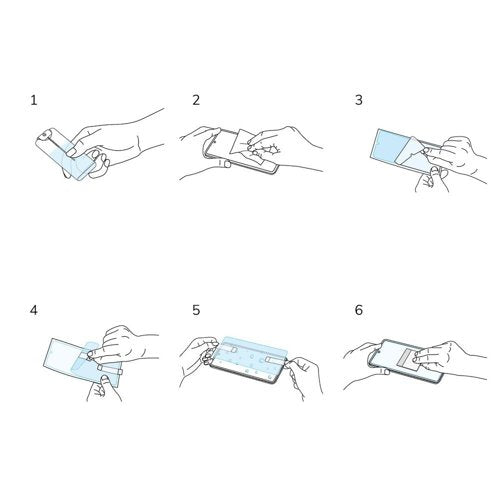 1

2

3

4

5

6