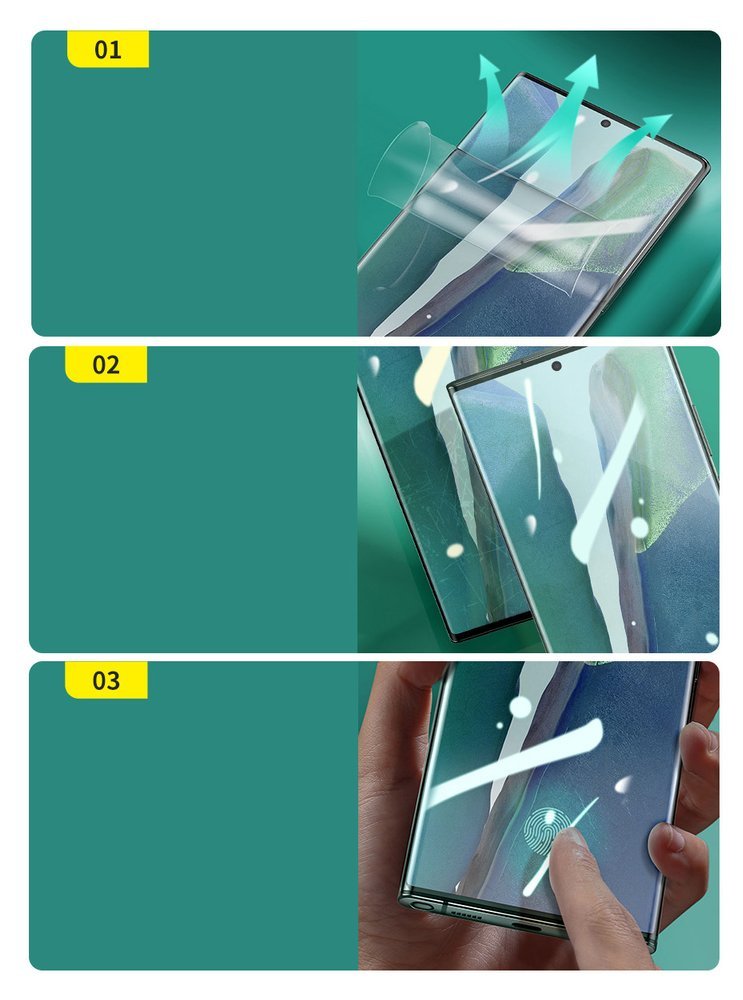 01

02

03